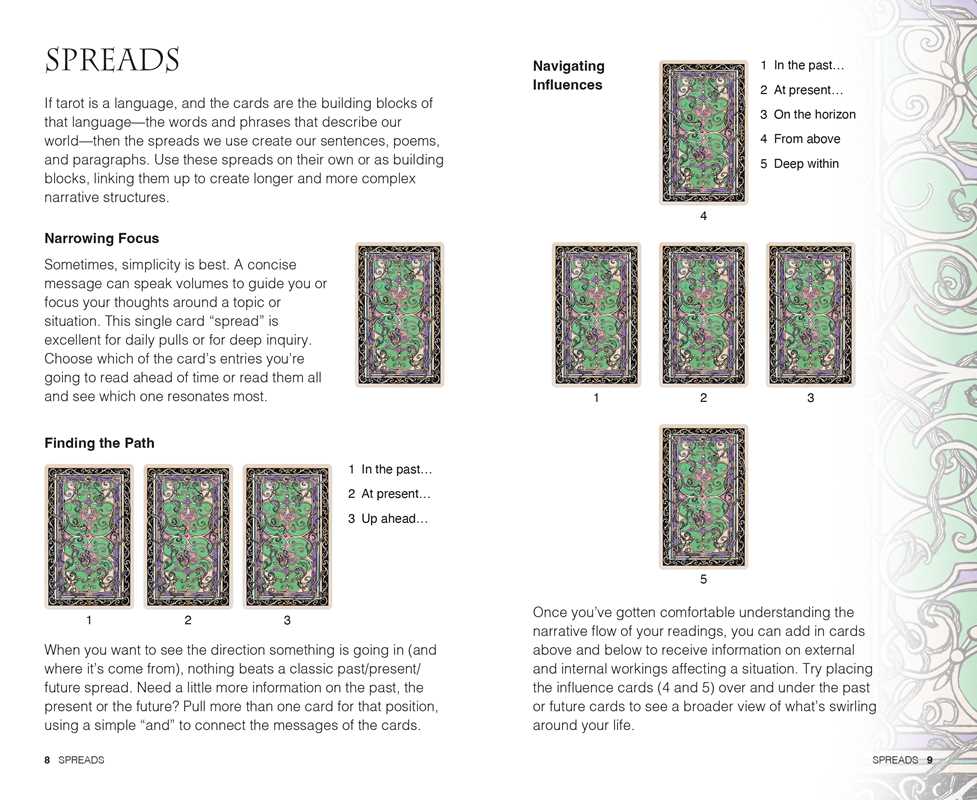 SPREADS

If tarot is a language, and the cards are the building blocks of that language—the words and phrases that describe our world—then the spreads we use create our sentences, poems, and paragraphs. Use these spreads on their own or as building blocks, linking them up to create longer and more complex narrative structures.

Narrowing Focus

Sometimes, simplicity is best. A concise message can speak volumes to guide you or focus your thoughts around a topic or situation. This single card "spread" is excellent for daily pulls or for deep inquiry. Choose which of the card's entries you're going to read ahead of time or read them all and see which one resonates most.

Finding the Path

1 In the past...
2 At present...
3 Up ahead...

1 2 3

When you want to see the direction something is going in (and where it's come from), nothing beats a classic past/present/future spread. Need a little more information on the past, the present or the future? Pull more than one card for that position, using a simple "and" to connect the messages of the cards.

8 SPREADS

Navigating Influences

1 In the past...
2 At present...
3 On the horizon
4 From above
5 Deep within

4

1 2 3

5

Once you've gotten comfortable understanding the narrative flow of your readings, you can add in cards above and below to receive information on external and internal workings affecting a situation. Try placing the influence cards (4 and 5) over and under the past or future cards to see a broader view of what's swirling around your life.

SPREADS 9